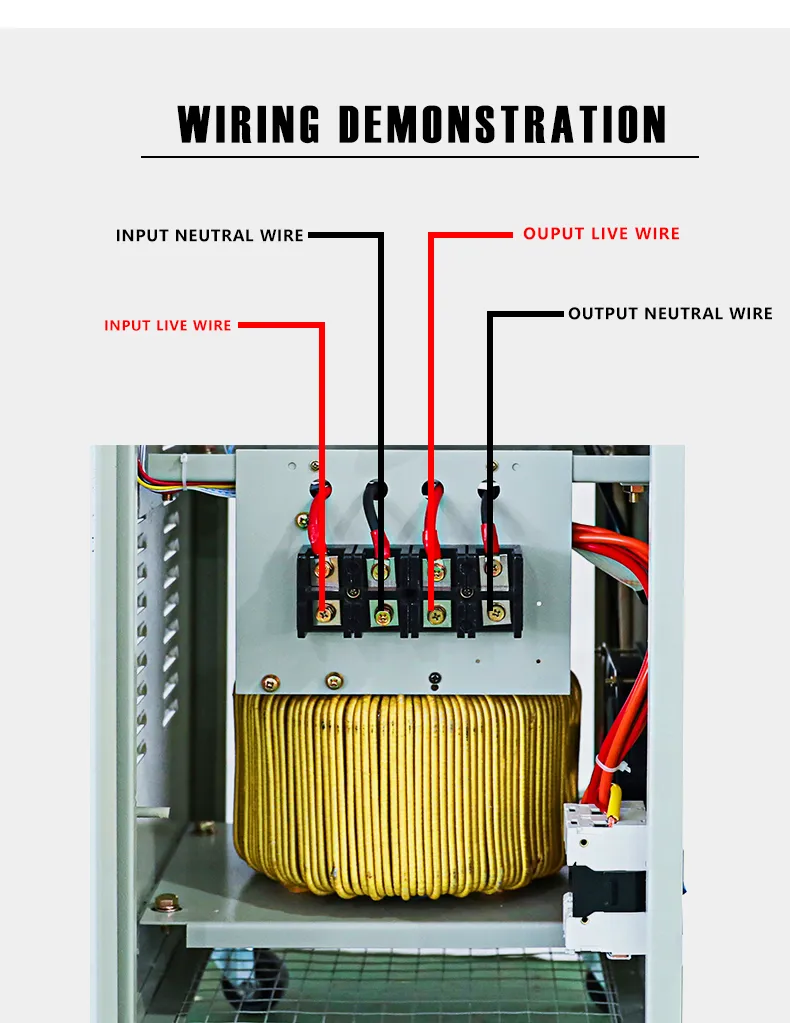 WIRING DEMONSTRATION

INPUT NEUTRAL WIRE

OUPUT LIVE WIRE

INPUT LIVE WIRE

OUTPUT NEUTRAL WIRE